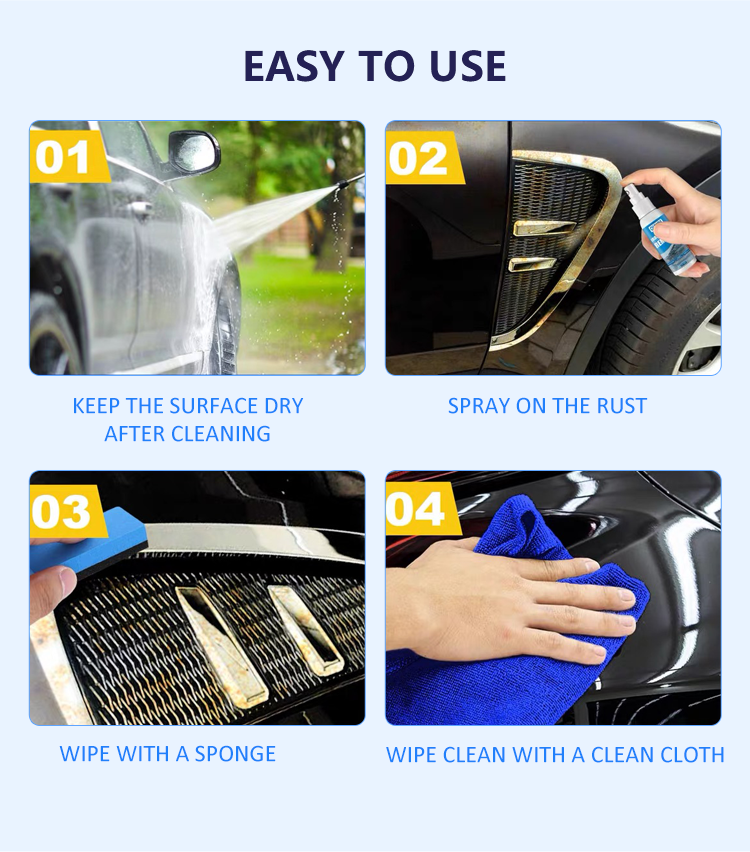 EASY TO USE

01

KEEP THE SURFACE DRY AFTER CLEANING

02

SPRAY ON THE RUST

03

WIPE WITH A SPONGE

04

WIPE CLEAN WITH A CLEAN CLOTH